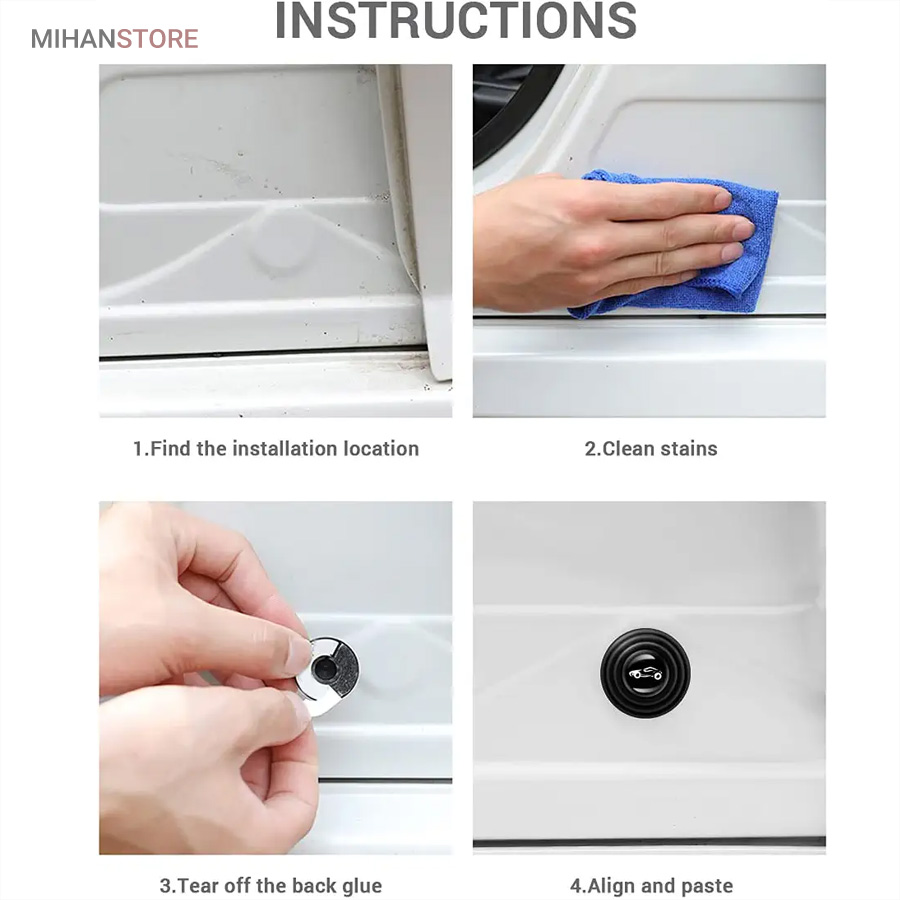 MIHANSTORE

INSTRUCTIONS

1.Find the installation location

2.Clean stains

3.Tear off the back glue

4.Align and paste